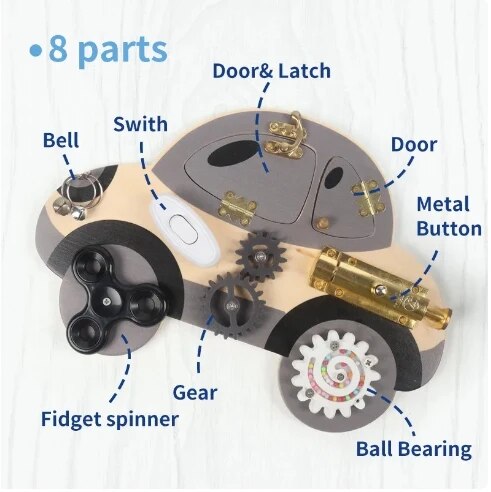 •8 parts

Door& Latch

Swith

Bell

Door

Metal Button

Gear

Fidget spinner

Ball Bearing